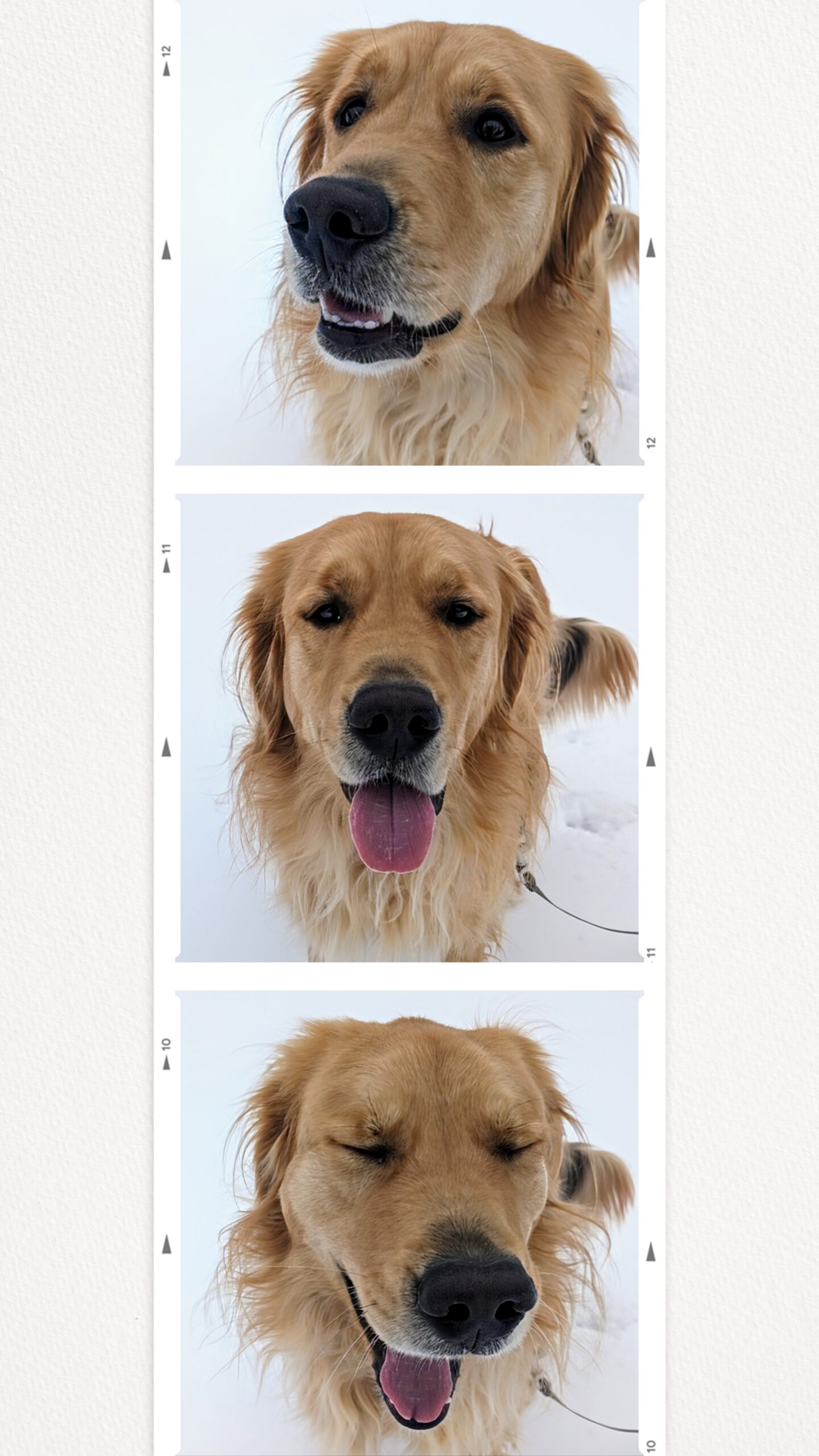 12
12
11
11
10
10